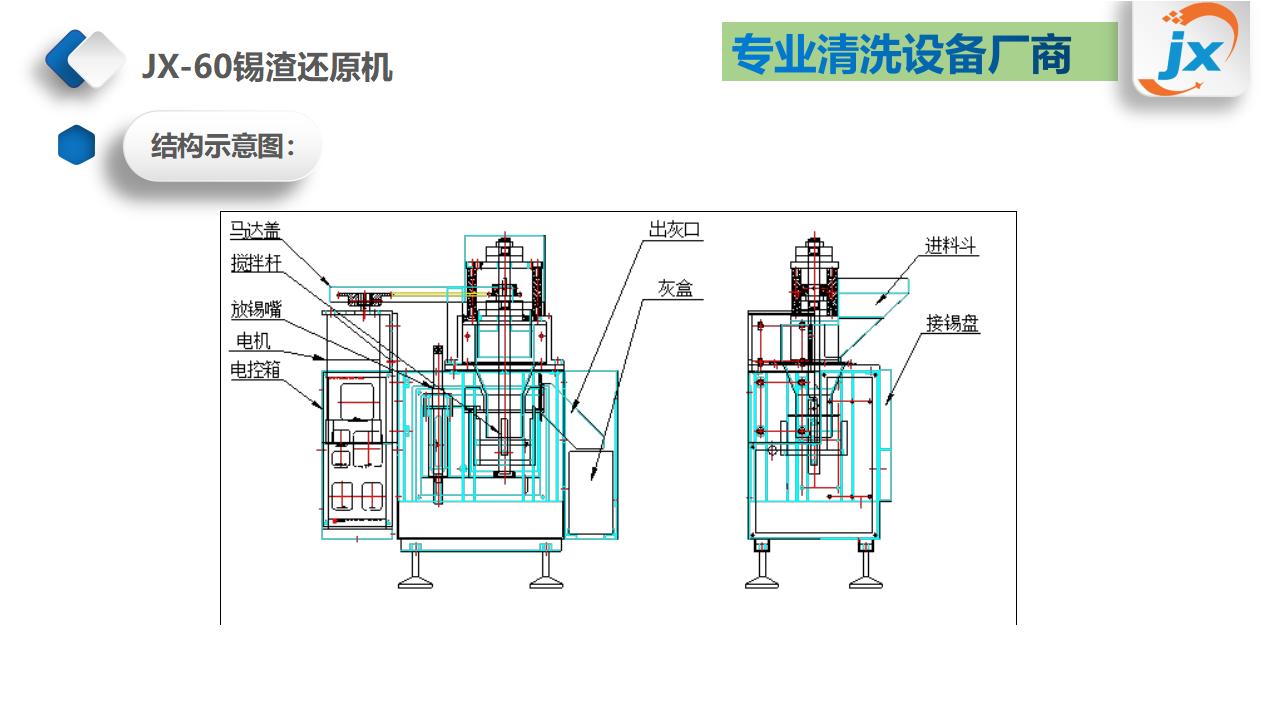 JX-60锡渣还原机

专业清洗设备厂商

jx

结构示意图：

马达盖
搅拌杆
放锡嘴
电机
电控箱
出灰口
灰盒
进料斗
接锡盘