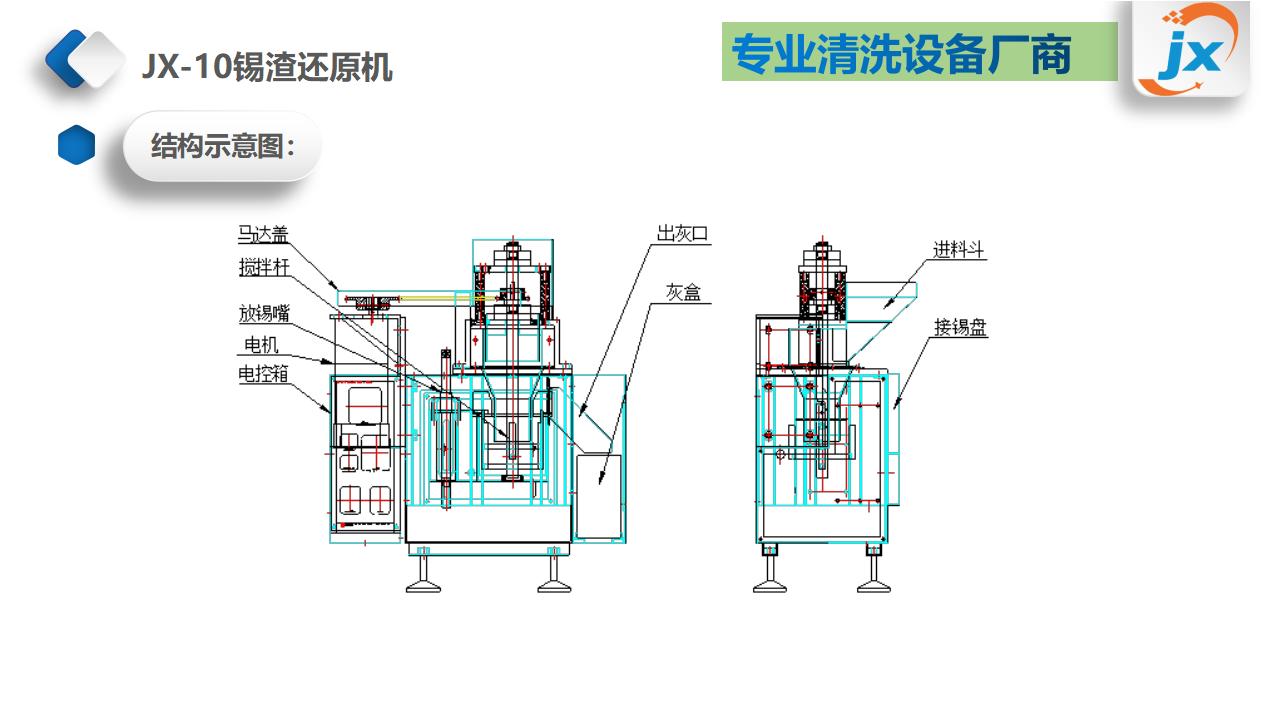 JX-10锡渣还原机

专业清洗设备厂商

jx

结构示意图:

马达盖
搅拌杆
放锡嘴
电机
电控箱
出灰口
灰盒
进料斗
接锡盘