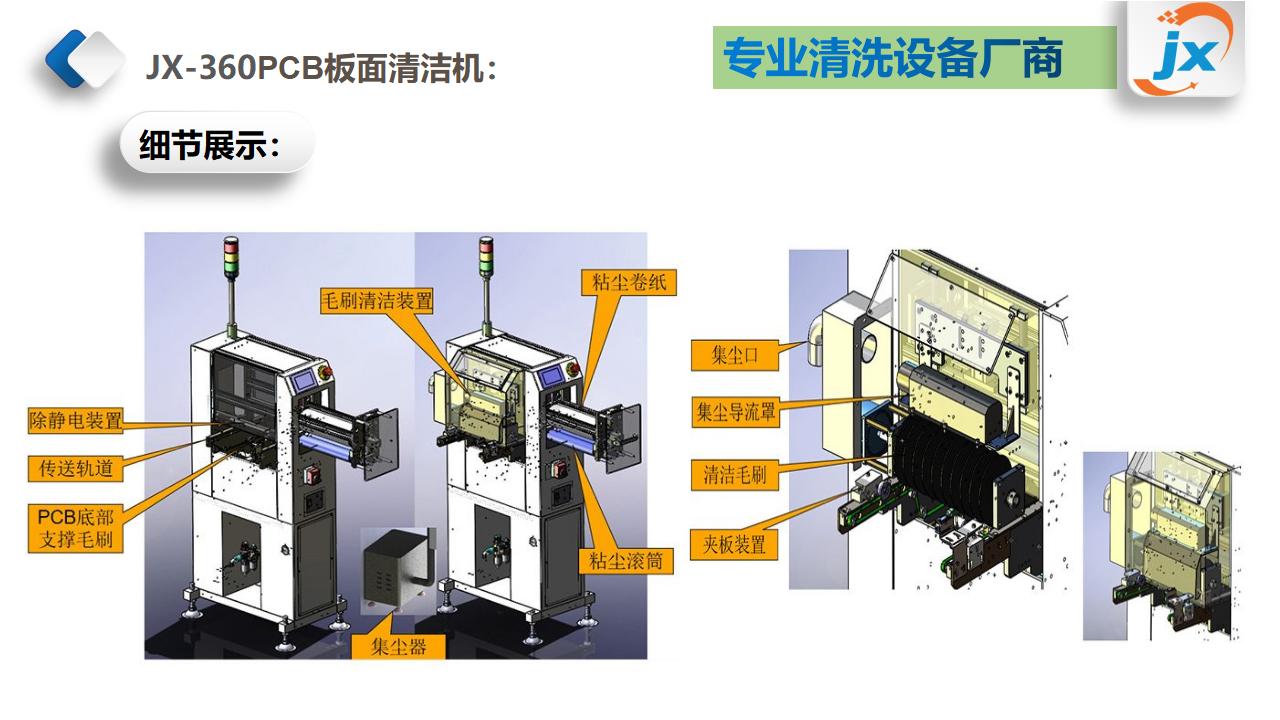 JX-360PCB板面清洁机：

专业清洗设备厂商

jx

细节展示：

毛刷清洁装置

粘尘卷纸

除静电装置

传送轨道

PCB底部支撑毛刷

粘尘滚筒

集尘器

集尘口

集尘导流罩

清洁毛刷

夹板装置